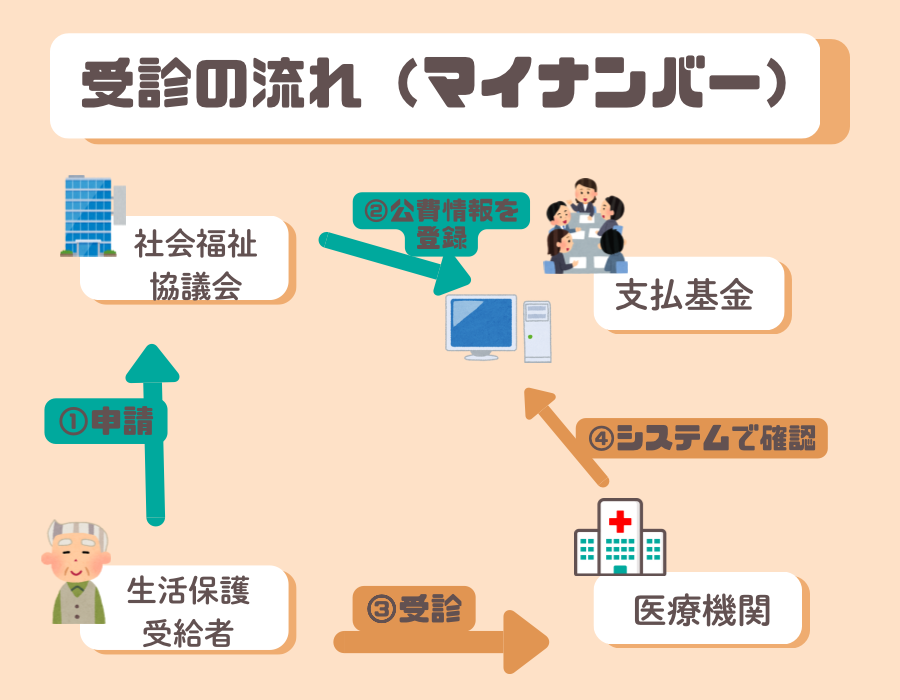 受診の流れ（マイナンバー）

社会福祉協議会

②公費情報を登録

支払基金

①申請

④システムで確認

生活保護受給者

③受診

医療機関